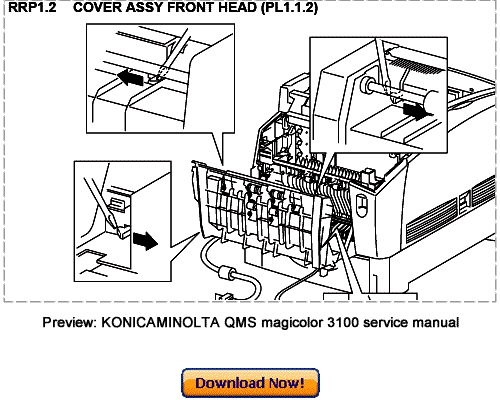 RRP1.2 COVER ASSY FRONT HEAD (PL1.1.2)

Preview: KONICAMINOLTA QMS magicolor 3100 service manual

Download Now!