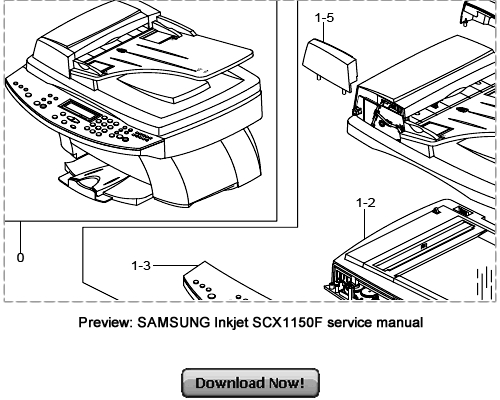 1-5

1-2

0

1-3

Preview: SAMSUNG Inkjet SCX1150F service manual

Download Now!