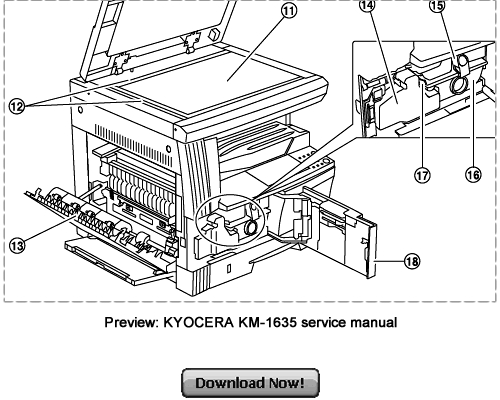 11
14
15
12
17
16
13
18

Preview: KYOCERA KM-1635 service manual

Download Now!