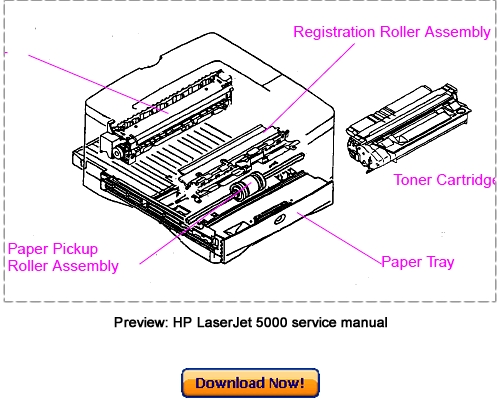 Registration Roller Assembly

Toner Cartridge

Paper Pickup Roller Assembly

Paper Tray

Preview: HP LaserJet 5000 service manual

Download Now!