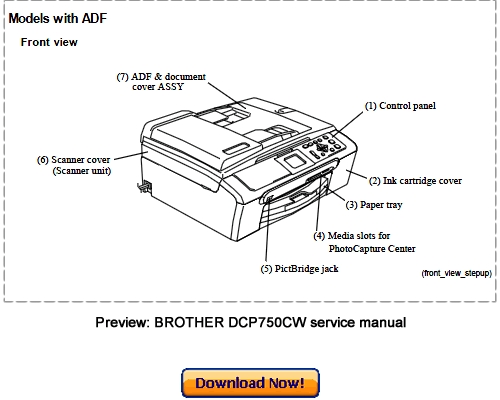 Models with ADF

Front view

(7) ADF & document cover ASSY

(1) Control panel

(6) Scanner cover (Scanner unit)

(2) Ink cartridge cover

(3) Paper tray

(4) Media slots for PhotoCapture Center

(5) PictBridge jack

(front_view_stepup)

Preview: BROTHER DCP750CW service manual

Download Now!