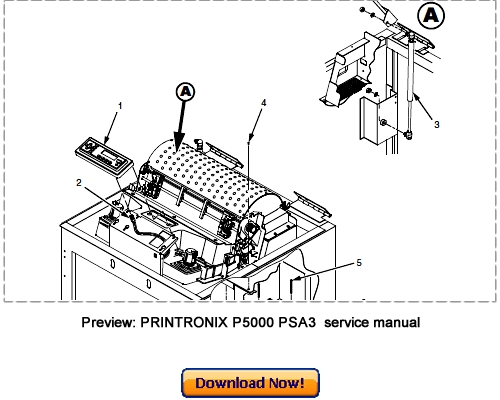 A

A

1

4

3

2

5

Preview: PRINTRONIX P5000 PSA3 service manual

Download Now!