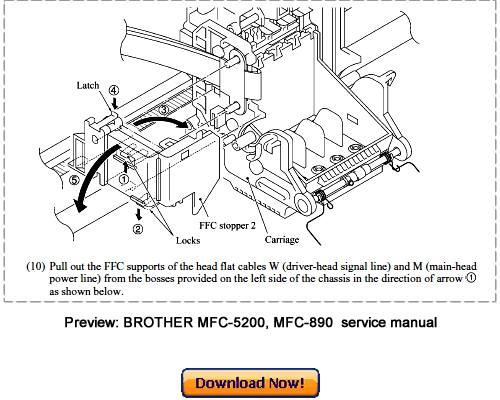 Latch
④
③
⑤
①
②
FFC stopper 2
Locks
Carriage

(10) Pull out the FFC supports of the head flat cables W (driver-head signal line) and M (main-head power line) from the bosses provided on the left side of the chassis in the direction of arrow ① as shown below.

Preview: BROTHER MFC-5200, MFC-890 service manual

Download Now!