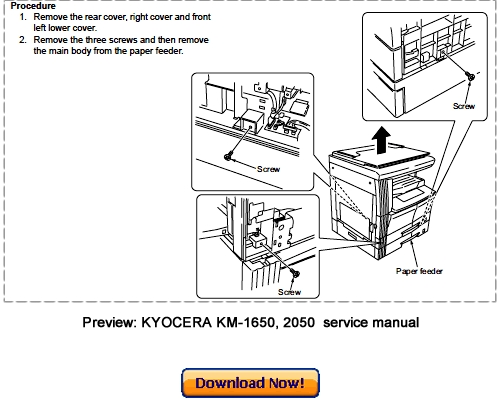 Procedure
1. Remove the rear cover, right cover and front left lower cover.
2. Remove the three screws and then remove the main body from the paper feeder.

Screw

Screw

Screw

Paper feeder

Preview: KYOCERA KM-1650, 2050 service manual

Download Now!