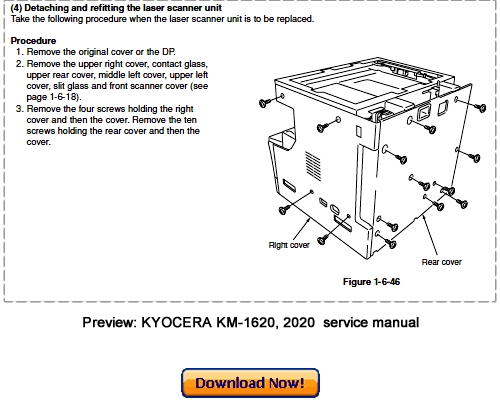 (4) Detaching and refitting the laser scanner unit
Take the following procedure when the laser scanner unit is to be replaced.

Procedure
1. Remove the original cover or the DP.
2. Remove the upper right cover, contact glass, upper rear cover, middle left cover, upper left cover, slit glass and front scanner cover (see page 1-6-18).
3. Remove the four screws holding the right cover and then the cover. Remove the ten screws holding the rear cover and then the cover.

Right cover

Rear cover

Figure 1-6-46

Preview: KYOCERA KM-1620, 2020 service manual

Download Now!