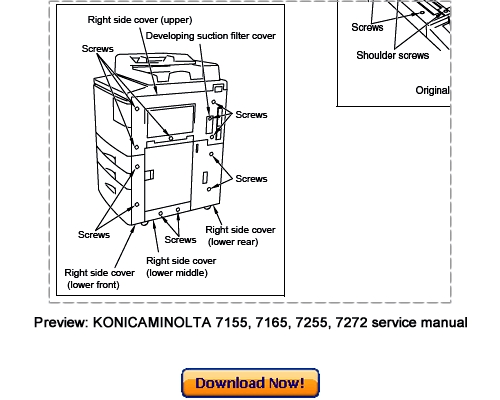 Right side cover (upper)
Developing suction filter cover
Screws
Screws
Screws
Screws
Screws
Right side cover (lower rear)
Right side cover (lower middle)
Right side cover (lower front)

Screws
Shoulder screws
Original

Preview: KONICAMINOLTA 7155, 7165, 7255, 7272 service manual

Download Now!