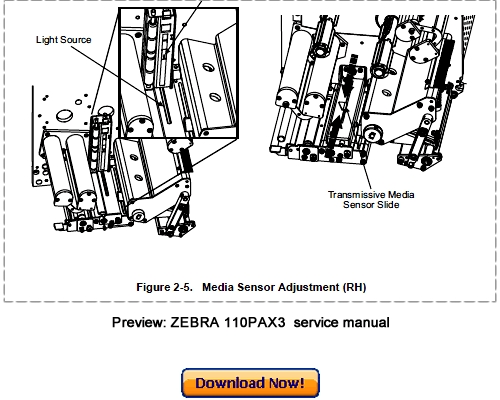 Light Source

Transmissive Media Sensor Slide

Figure 2-5. Media Sensor Adjustment (RH)

Preview: ZEBRA 110PAX3 service manual

Download Now!