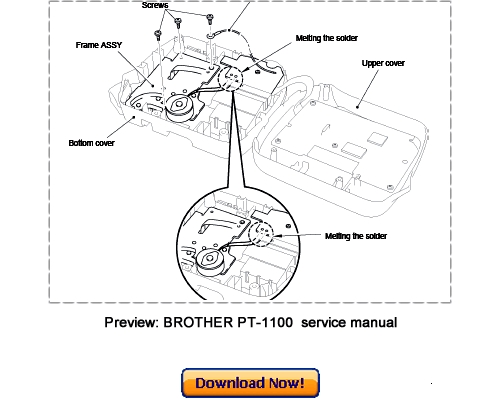 Screws

Frame ASSY

Melting the solder

Upper cover

Bottom cover

Melting the solder

Preview: BROTHER PT-1100 service manual

Download Now!