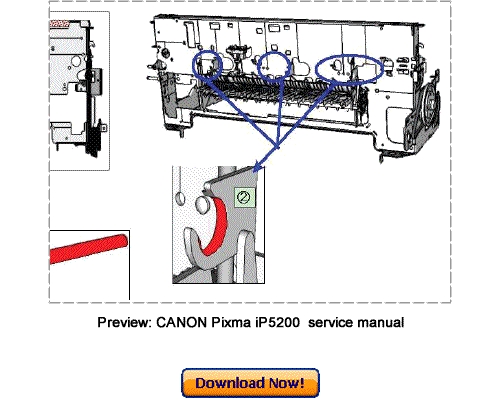 ②

Preview: CANON Pixma iP5200 service manual

Download Now!