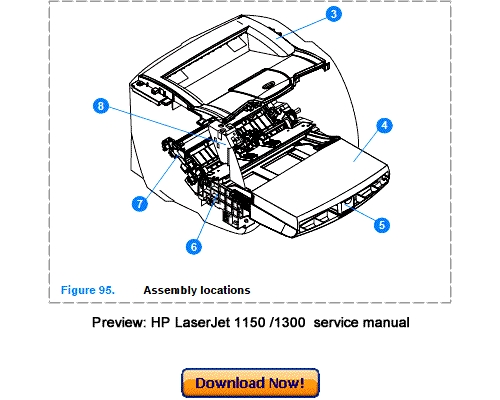 3

8

4

7

5

6

Figure 95. Assembly locations

Preview: HP LaserJet 1150 /1300 service manual

Download Now!