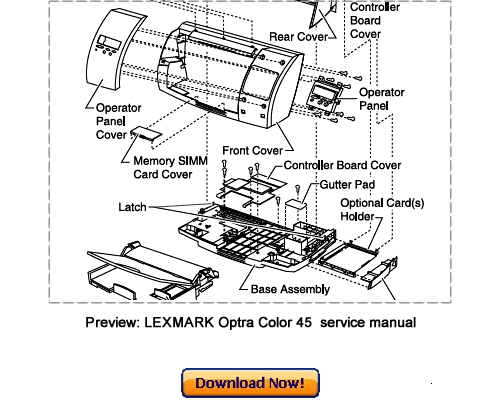 Controller Board Cover

Rear Cover

Operator Panel

Operator Panel Cover

Front Cover

Memory SIMM Card Cover

Controller Board Cover

Gutter Pad

Latch

Optional Card(s) Holder

Base Assembly

Preview: LEXMARK Optra Color 45 service manual

Download Now!