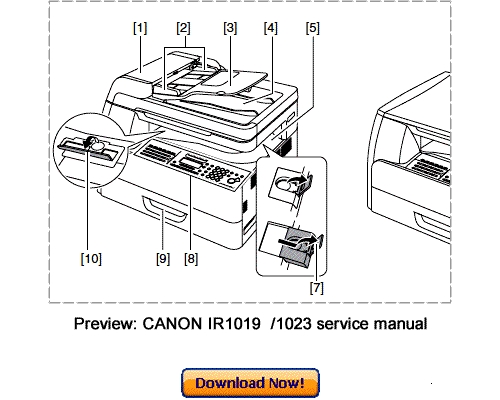 [1] [2] [3] [4] [5]

[10] [9] [8]

[7]

Preview: CANON IR1019 /1023 service manual

Download Now!