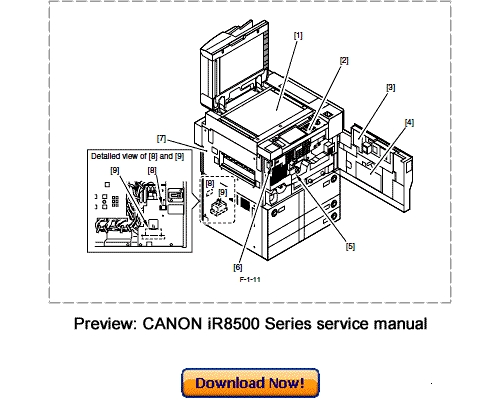 [1]
[2]
[3]
[4]
[7]
Detailed view of [8] and [9]
[9]
[8]
[8]
[9]
[5]
[6]
F-1-11

Preview: CANON iR8500 Series service manual

Download Now!