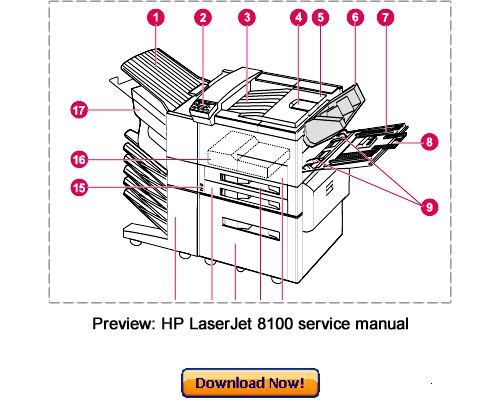 1
2
3
4
5
6
7
17
8
16
15
9

Preview: HP LaserJet 8100 service manual

Download Now!