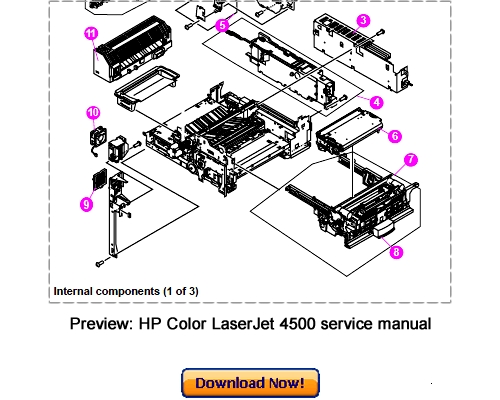 11
5
3
4
10
6
7
9
8

Internal components (1 of 3)

Preview: HP Color LaserJet 4500 service manual

Download Now!