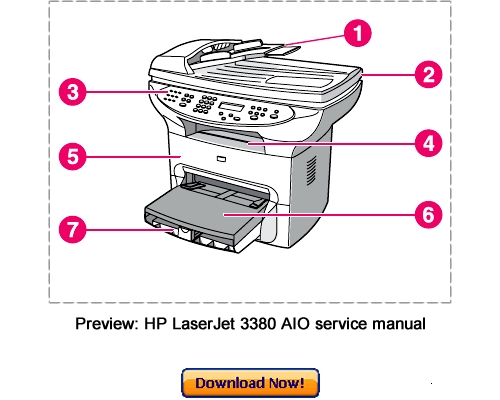 1
2
3
4
5
6
7

Preview: HP LaserJet 3380 AIO service manual

Download Now!