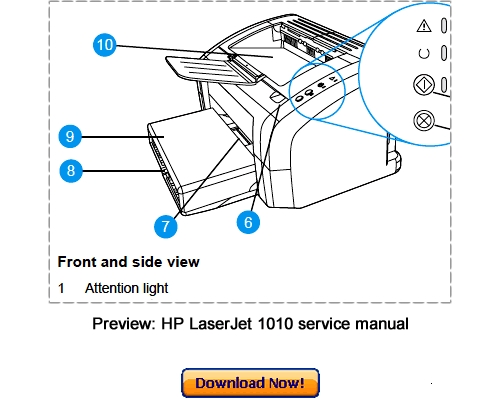 10

9

8

7

6

Front and side view

1 Attention light

Preview: HP LaserJet 1010 service manual

Download Now!