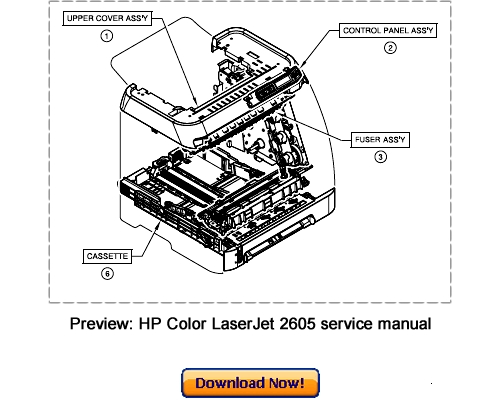 UPPER COVER ASS'Y
①

CONTROL PANEL ASS'Y
②

FUSER ASS'Y
③

CASSETTE
⑥

Preview: HP Color LaserJet 2605 service manual

Download Now!