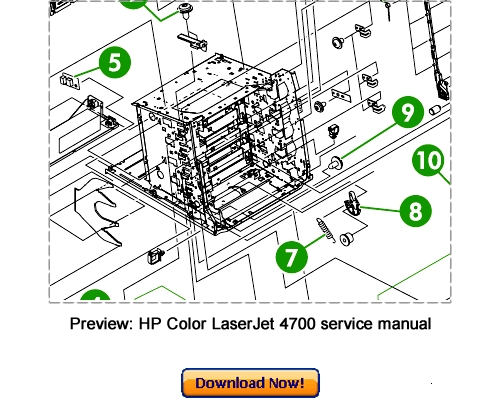 5

9

10

8

7

Preview: HP Color LaserJet 4700 service manual

Download Now!