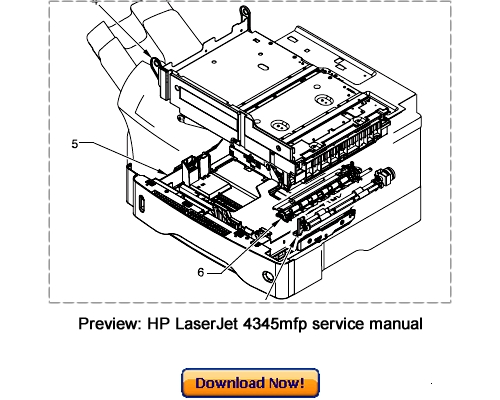 5

6

Preview: HP LaserJet 4345mfp service manual

Download Now!