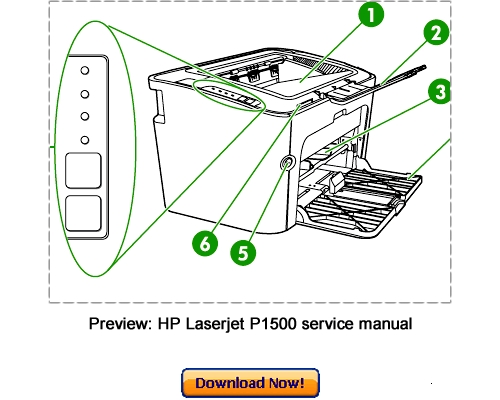 1
2
3
6
5

Preview: HP Laserjet P1500 service manual

Download Now!