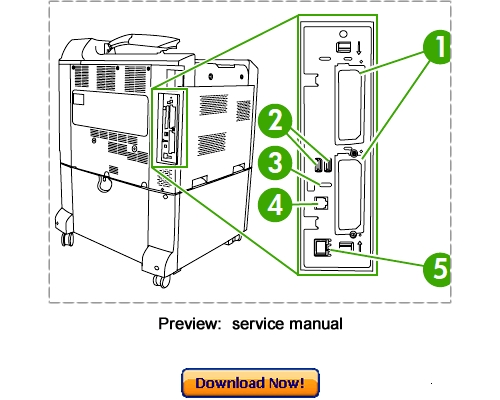 1
2
3
4
5

Preview: service manual

Download Now!