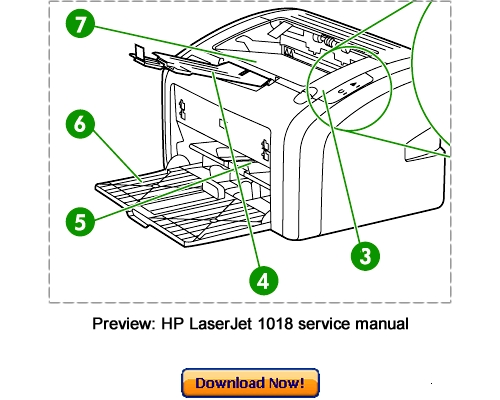 7

6

5

4

3

Preview: HP LaserJet 1018 service manual

Download Now!