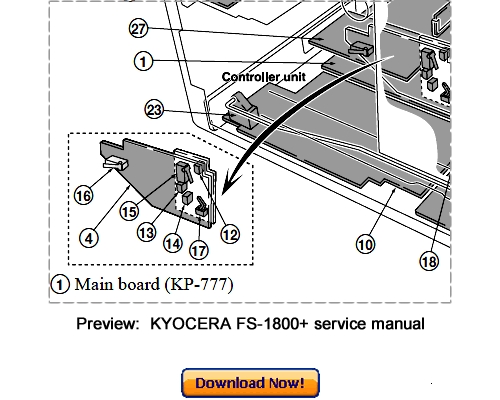 27
1
Controller unit
23
16
15
4
13
14
17
12
10
18
1 Main board (KP-777)

Preview: KYOCERA FS-1800+ service manual

Download Now!