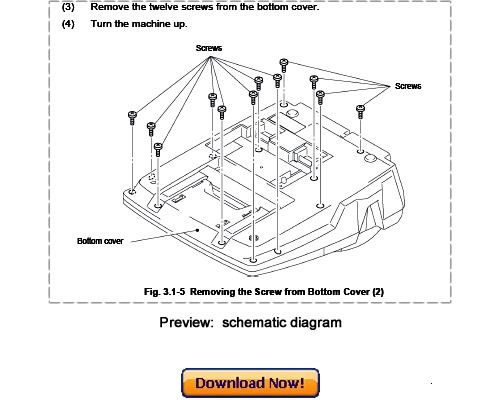 (3) Remove the twelve screws from the bottom cover.

(4) Turn the machine up.

Screws

Screws

Bottom cover

Fig. 3.1-5 Removing the Screw from Bottom Cover (2)

Preview: schematic diagram

Download Now!